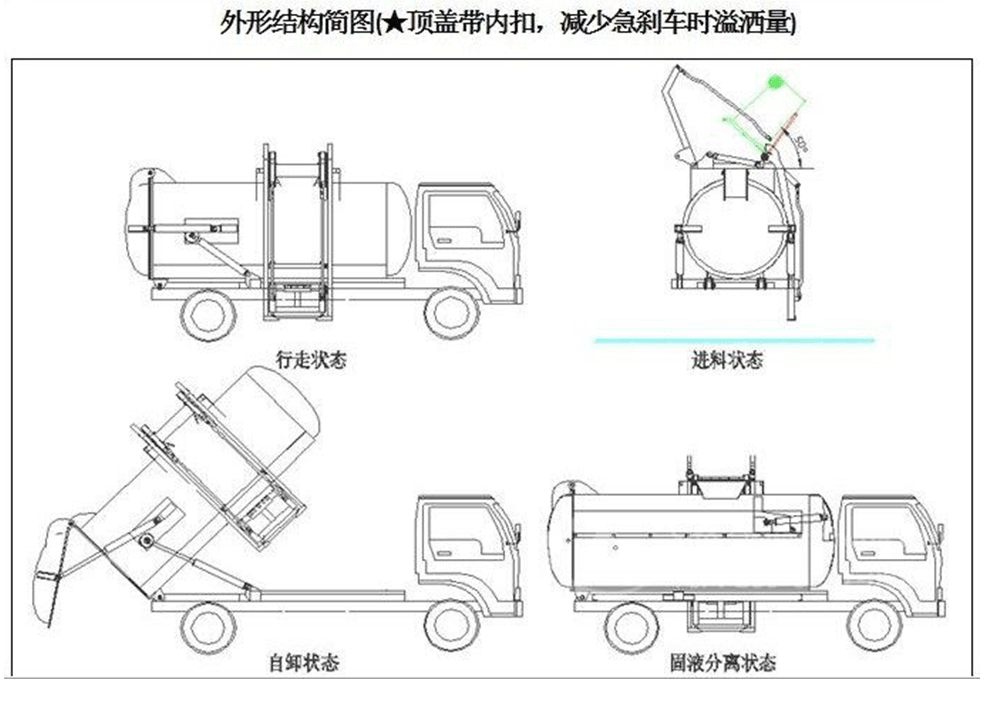 外形结构简图(★顶盖带内扣，减少急刹车时溢洒量)

50°

行走状态

进料状态

自卸状态

固液分离状态